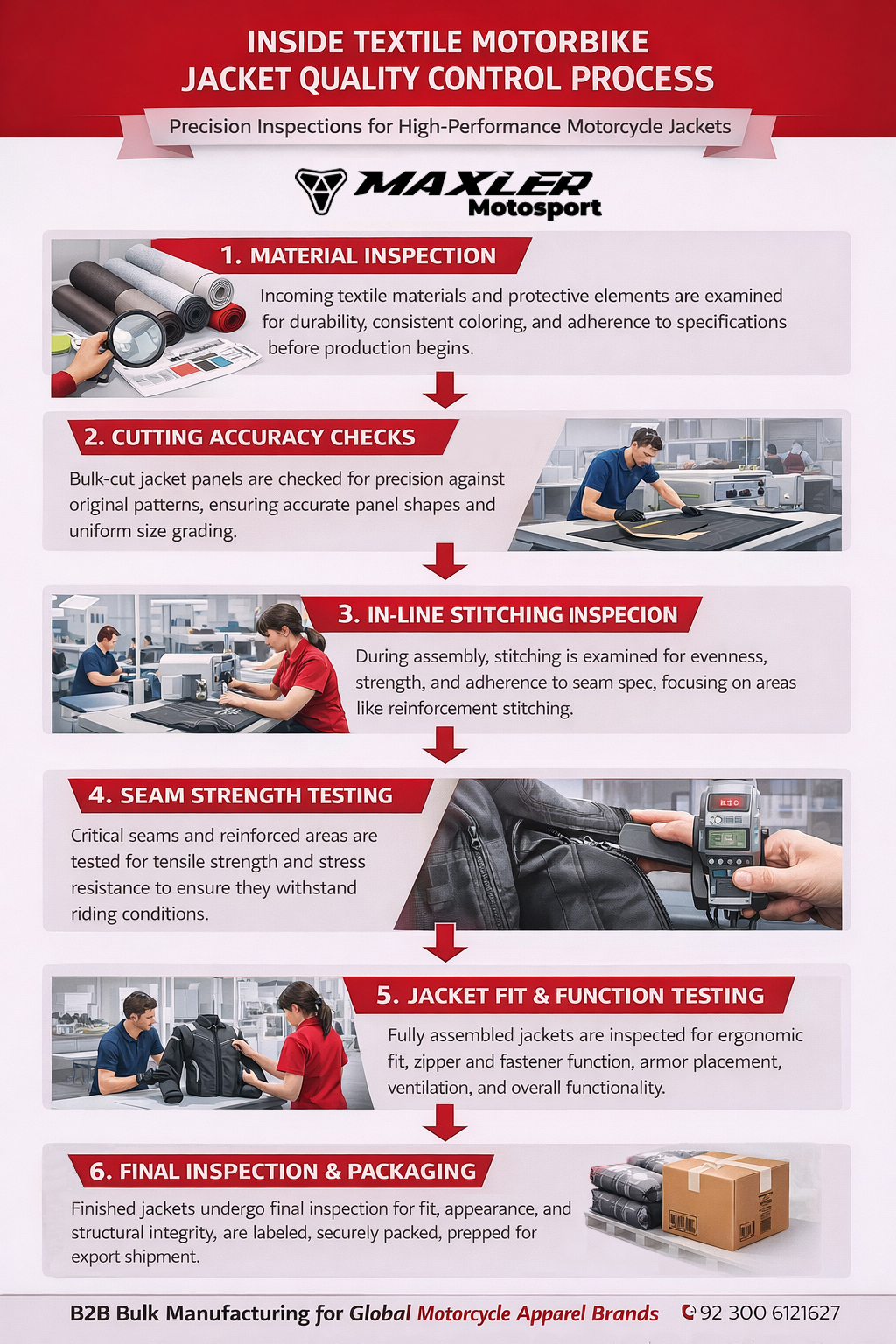 INSIDE TEXTILE MOTORBIKE JACKET QUALITY CONTROL PROCESS

Precision Inspections for High-Performance Motorcycle Jackets

MAXLER Motosport

1. MATERIAL INSPECTION

Incoming textile materials and protective elements are examined for durability, consistent coloring, and adherence to specifications before production begins.

2. CUTTING ACCURACY CHECKS

Bulk-cut jacket panels are checked for precision against original patterns, ensuring accurate panel shapes and uniform size grading.

3. IN-LINE STITCHING INSPECION

During assembly, stitching is examined for evenness, strength, and adherence to seam spec, focusing on areas like reinforcement stitching.

4. SEAM STRENGTH TESTING

Critical seams and reinforced areas are tested for tensile strength and stress resistance to ensure they withstand riding conditions.

5. JACKET FIT & FUNCTION TESTING

Fully assembled jackets are inspected for ergonomic fit, zipper and fastener function, armor placement, ventilation, and overall functionality.

6. FINAL INSPECTION & PACKAGING

Finished jackets undergo final inspection for fit, appearance, and structural integrity, are labeled, securely packed, prepped for export shipment.

B2B Bulk Manufacturing for Global Motorcycle Apparel Brands 92 300 6121627